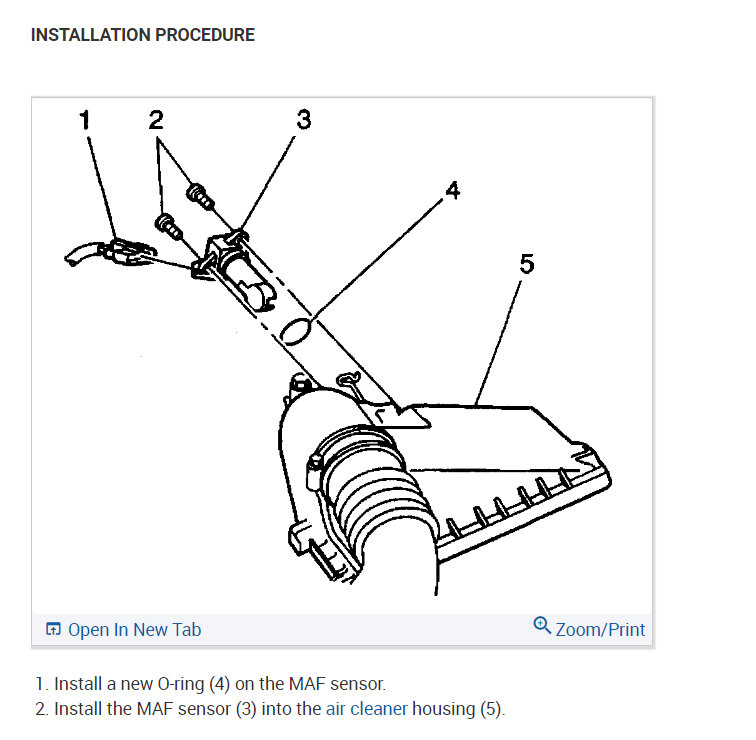 INSTALLATION PROCEDURE

1
2
3
4
5

Open In New Tab
Zoom/Print

1. Install a new O-ring (4) on the MAF sensor.
2. Install the MAF sensor (3) into the air cleaner housing (5).