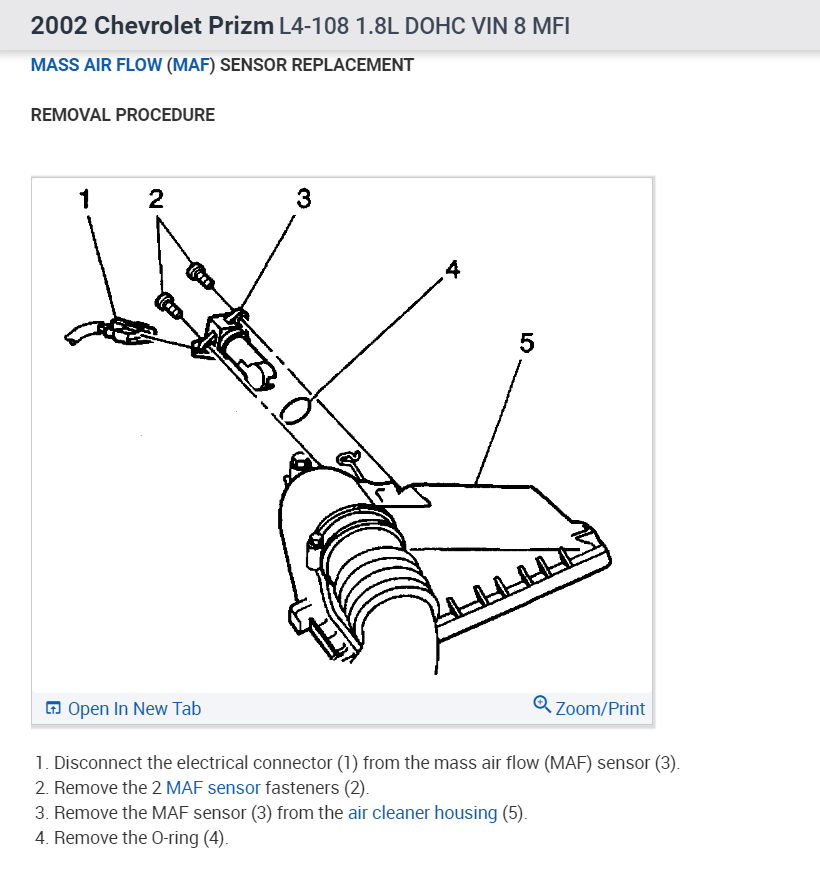 2002 Chevrolet Prizm L4-108 1.8L DOHC VIN 8 MFI

MASS AIR FLOW (MAF) SENSOR REPLACEMENT

REMOVAL PROCEDURE

1 2 3 4 5

Open In New Tab Zoom/Print

1. Disconnect the electrical connector (1) from the mass air flow (MAF) sensor (3).
2. Remove the 2 MAF sensor fasteners (2).
3. Remove the MAF sensor (3) from the air cleaner housing (5).
4. Remove the O-ring (4).