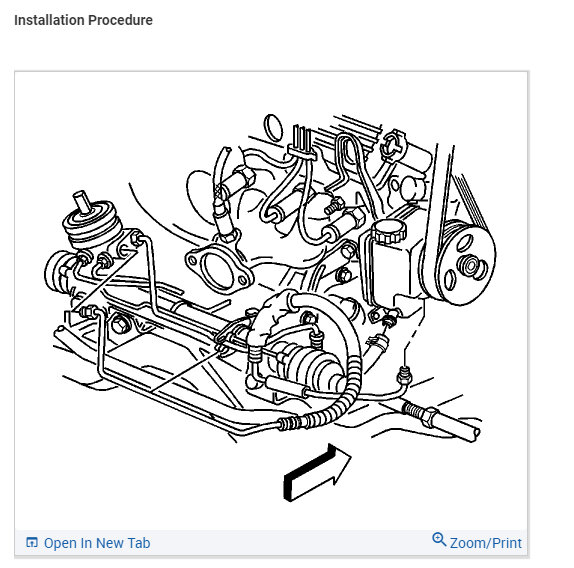 Installation Procedure

Open In New Tab

Zoom/Print