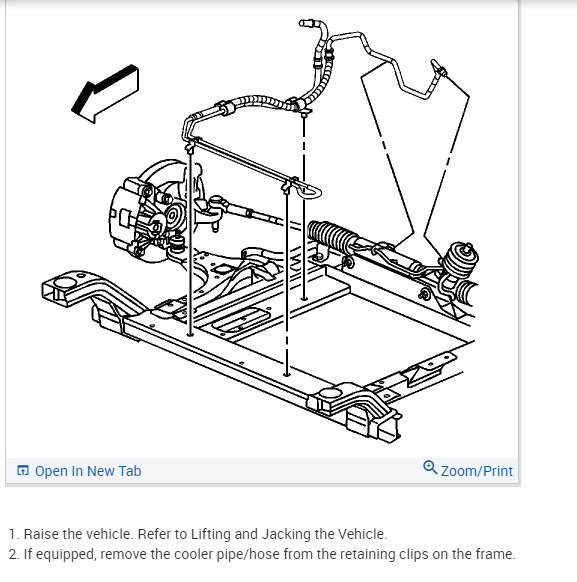 Open In New Tab

Zoom/Print

1. Raise the vehicle. Refer to Lifting and Jacking the Vehicle.
2. If equipped, remove the cooler pipe/hose from the retaining clips on the frame.