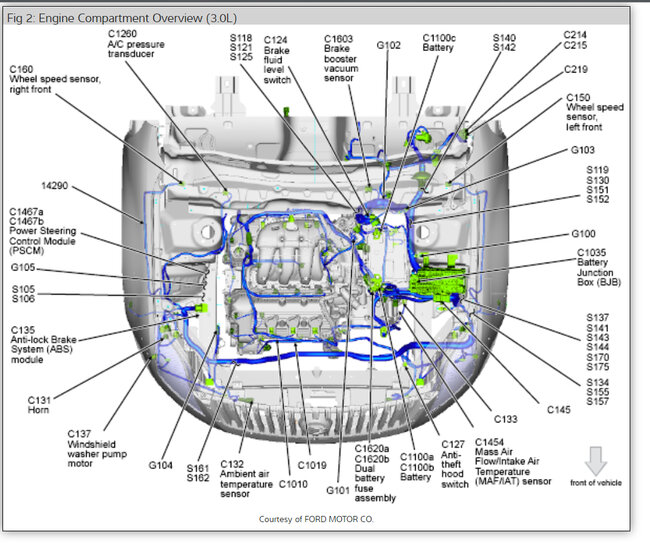 Fig 2: Engine Compartment Overview (3.0L)

C1260
A/C pressure transducer

S118
S121
S125

C124
Brake fluid level switch

C1603
Brake booster vacuum sensor

G102

C1100c
Battery

S140
S142

C214
C215

C219

C160
Wheel speed sensor, right front

C150
Wheel speed sensor, left front

G103

S119
S130
S151
S152

14290

C1467a
C1467b
Power Steering Control Module (PSCM)

G100

C1035
Battery Junction Box (BJB)

G105

S105
S106

C135
Anti-lock Brake System (ABS) module

S137
S141
S143
S144
S170
S175

S134
S155
S157

C131
Horn

C145

C133

C137
Windshield washer pump motor

G104

S161
S162

C132
Ambient air temperature sensor

C1010

C1019

G101

C1620a
C1620b
Dual battery fuse assembly

C1100a
C1100b
Battery

C127
Anti-theft hood switch

C1454
Mass Air Flow/Intake Air Temperature (MAF/IAT) sensor

front of vehicle

Courtesy of FORD MOTOR CO.