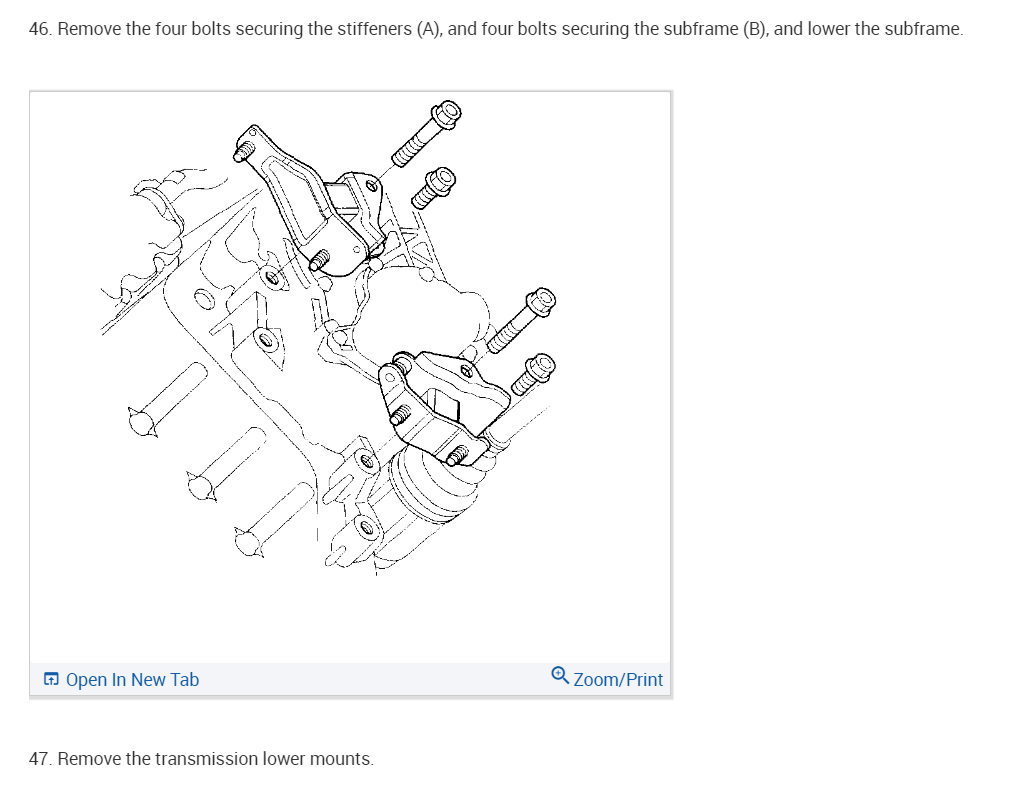 46. Remove the four bolts securing the stiffeners (A), and four bolts securing the subframe (B), and lower the subframe.

Open In New Tab

Zoom/Print

47. Remove the transmission lower mounts.