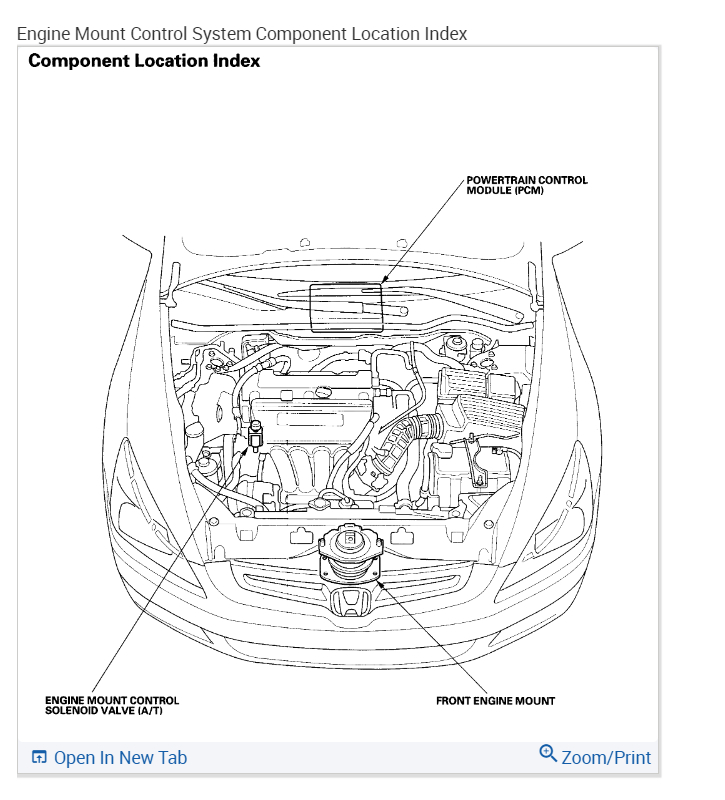 Engine Mount Control System Component Location Index

Component Location Index

POWERTRAIN CONTROL MODULE (PCM)

ENGINE MOUNT CONTROL SOLENOID VALVE (A/T)

FRONT ENGINE MOUNT

Open In New Tab

Zoom/Print