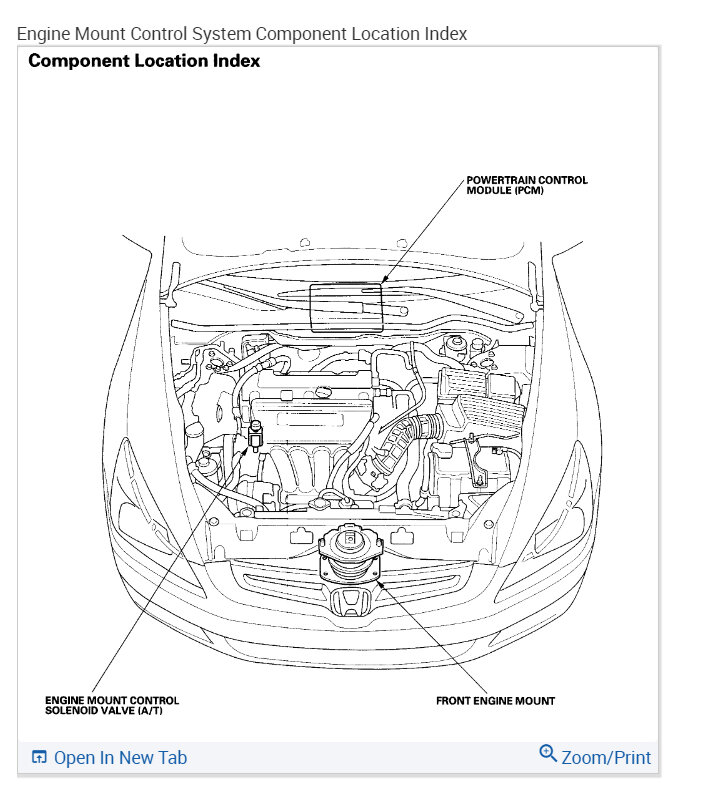 Engine Mount Control System Component Location Index

Component Location Index

POWERTRAIN CONTROL MODULE (PCM)

ENGINE MOUNT CONTROL SOLENOID VALVE (A/T)

FRONT ENGINE MOUNT

Open In New Tab

Zoom/Print