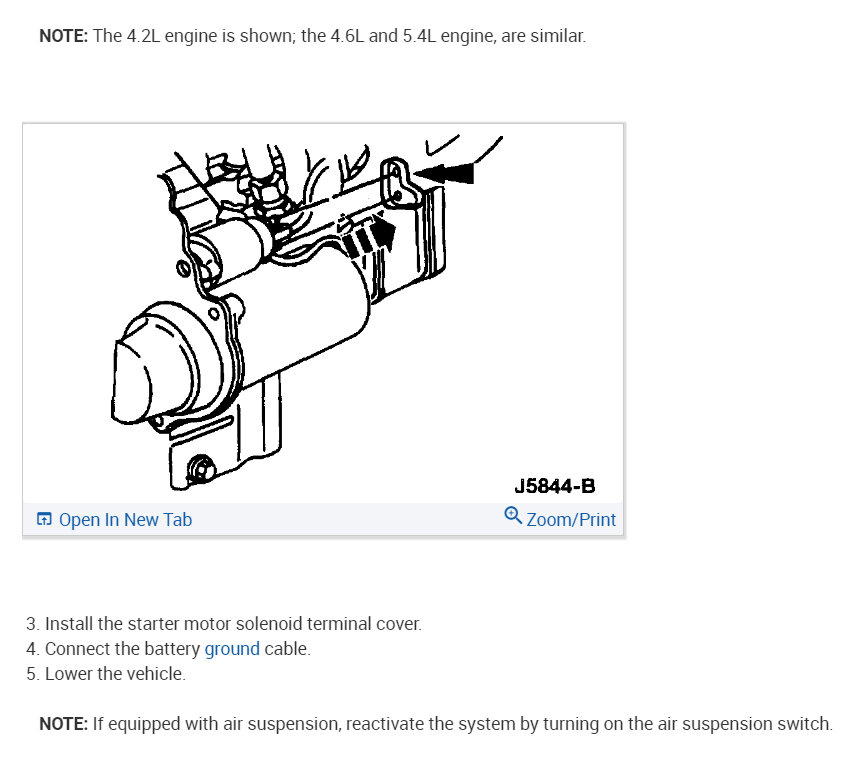 NOTE: The 4.2L engine is shown; the 4.6L and 5.4L engine, are similar.

J5844-B

Open In New Tab

Zoom/Print

3. Install the starter motor solenoid terminal cover.
4. Connect the battery ground cable.
5. Lower the vehicle.

NOTE: If equipped with air suspension, reactivate the system by turning on the air suspension switch.