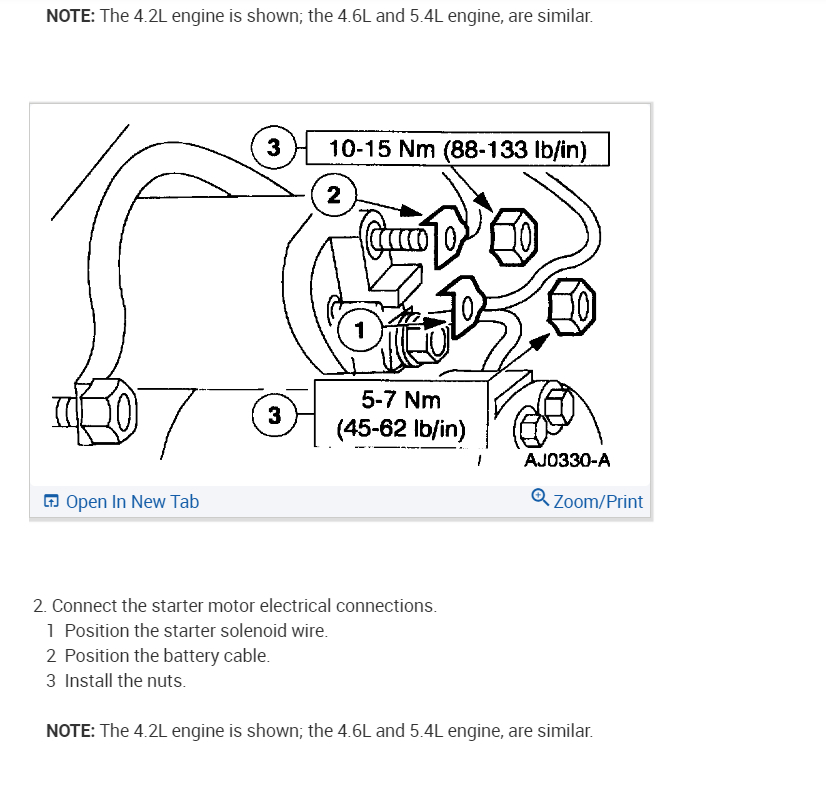 NOTE: The 4.2L engine is shown; the 4.6L and 5.4L engine, are similar.

3
10-15 Nm (88-133 lb/in)
2
1
3
5-7 Nm
(45-62 lb/in)
AJ0330-A

Open In New Tab
Zoom/Print

2. Connect the starter motor electrical connections.
1 Position the starter solenoid wire.
2 Position the battery cable.
3 Install the nuts.

NOTE: The 4.2L engine is shown; the 4.6L and 5.4L engine, are similar.