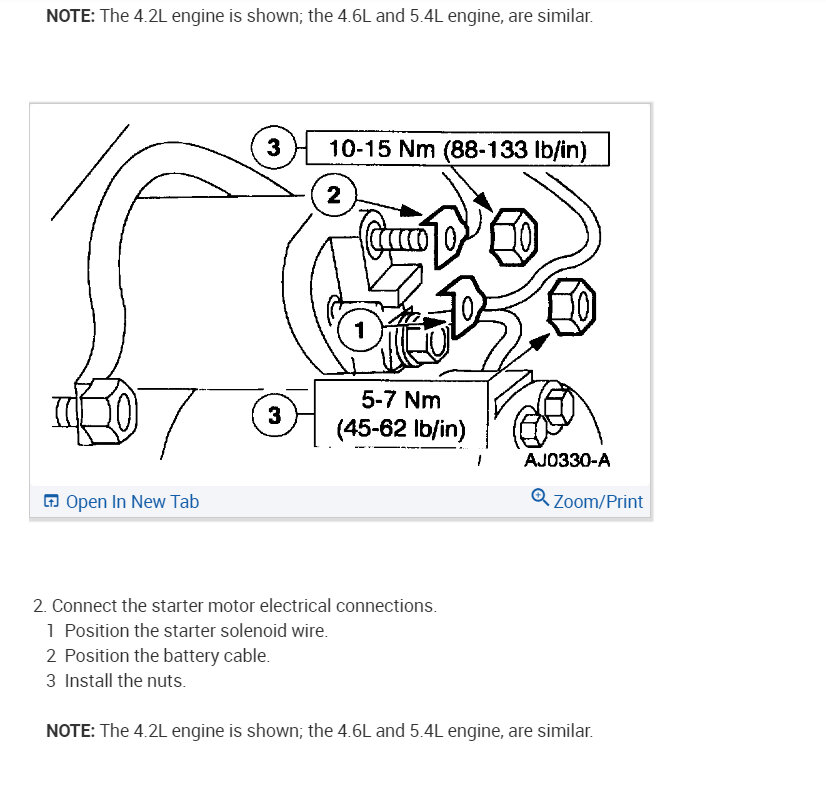 NOTE: The 4.2L engine is shown; the 4.6L and 5.4L engine, are similar.

3
10-15 Nm (88-133 lb/in)
2
1
3
5-7 Nm (45-62 lb/in)
AJ0330-A

Open In New Tab
Zoom/Print

2. Connect the starter motor electrical connections.
1 Position the starter solenoid wire.
2 Position the battery cable.
3 Install the nuts.

NOTE: The 4.2L engine is shown; the 4.6L and 5.4L engine, are similar.