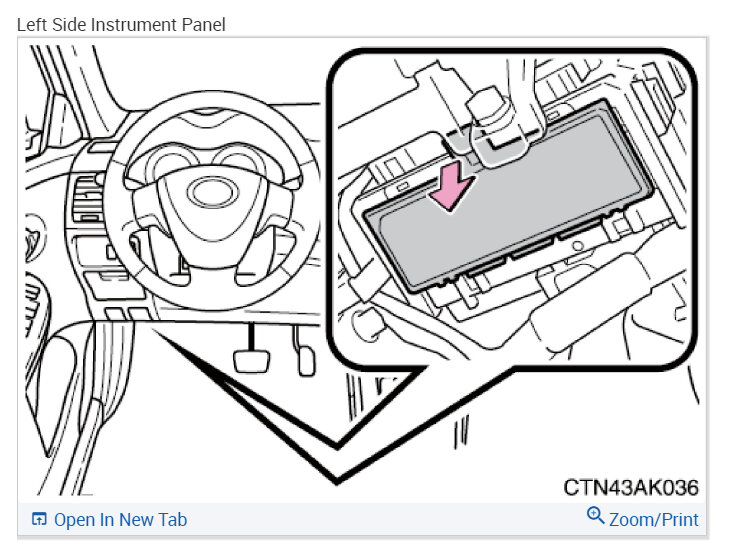 Left Side Instrument Panel

CTN43AK036

Open In New Tab

Zoom/Print