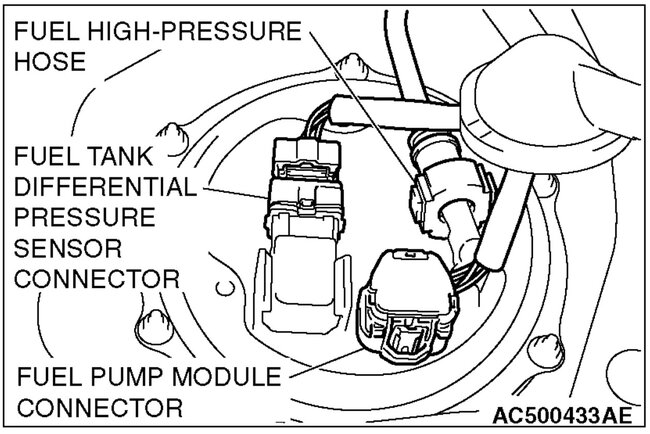 FUEL HIGH-PRESSURE HOSE

FUEL TANK DIFFERENTIAL PRESSURE SENSOR CONNECTOR

FUEL PUMP MODULE CONNECTOR

AC500433AE