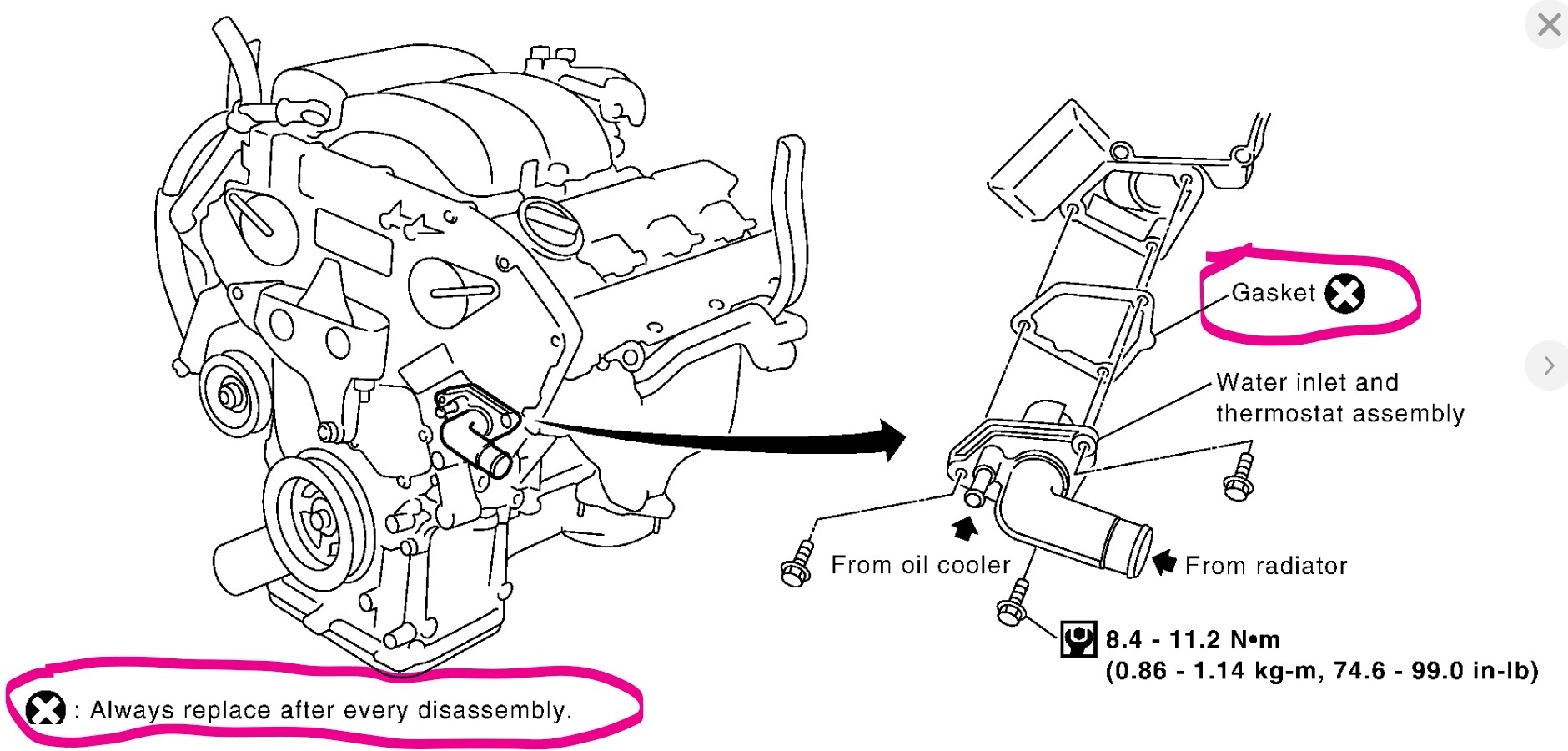 Gasket

Water inlet and thermostat assembly

From oil cooler

From radiator

8.4 - 11.2 N•m
(0.86 - 1.14 kg-m, 74.6 - 99.0 in-lb)

: Always replace after every disassembly.