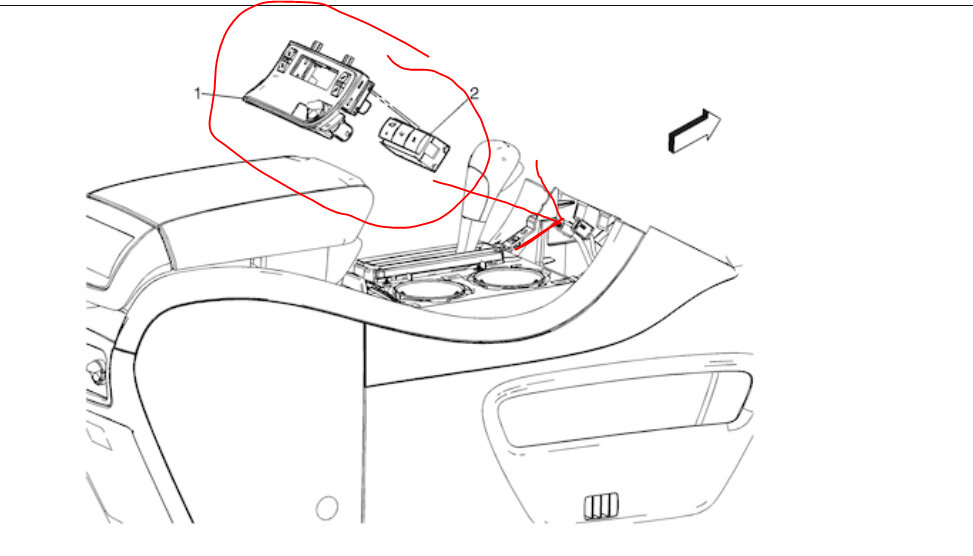 1
2