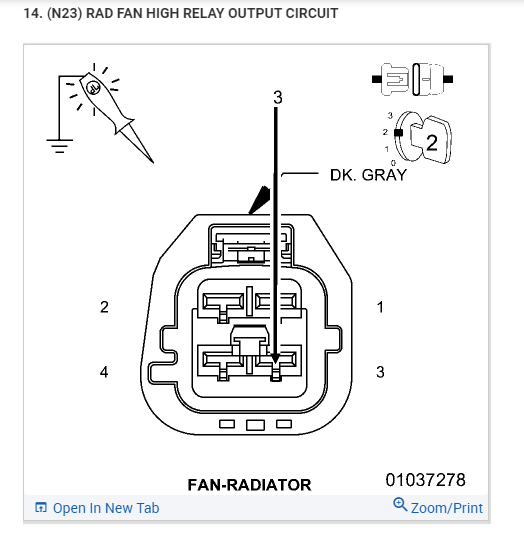 14. (N23) RAD FAN HIGH RELAY OUTPUT CIRCUIT

3

3
2
1
0

2

DK. GRAY

2

1

4

3

FAN-RADIATOR

01037278

Open In New Tab

Zoom/Print