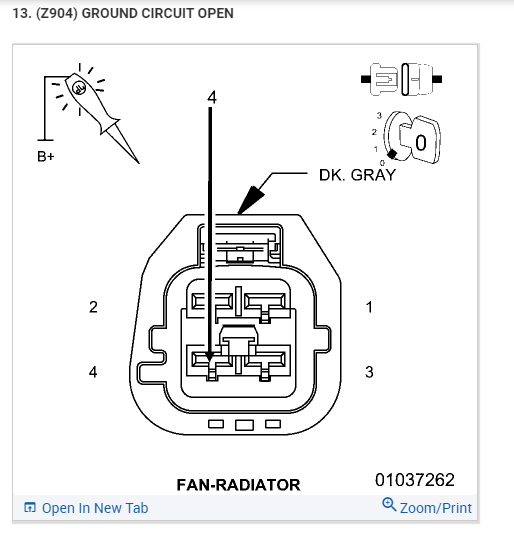 13. (Z904) GROUND CIRCUIT OPEN

B+

4

3
2
1
0

0

DK. GRAY

2

1

4

3

FAN-RADIATOR

01037262

Open In New Tab

Zoom/Print