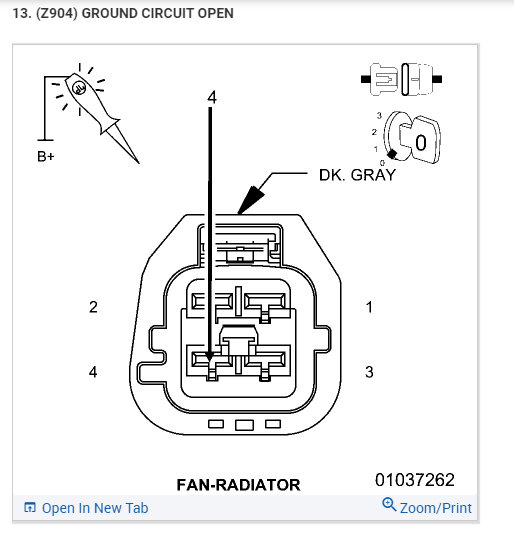 13. (Z904) GROUND CIRCUIT OPEN

B+

4

3
2
1
0
0

DK. GRAY

2

1

4

3

FAN-RADIATOR

01037262

Open In New Tab

Zoom/Print