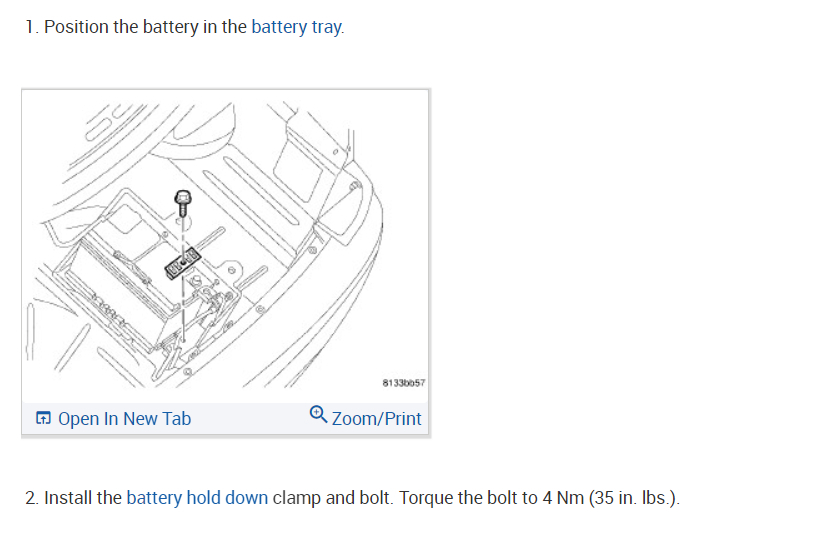 1. Position the battery in the battery tray.

8133bb57

Open In New Tab

Zoom/Print

2. Install the battery hold down clamp and bolt. Torque the bolt to 4 Nm (35 in. lbs.).