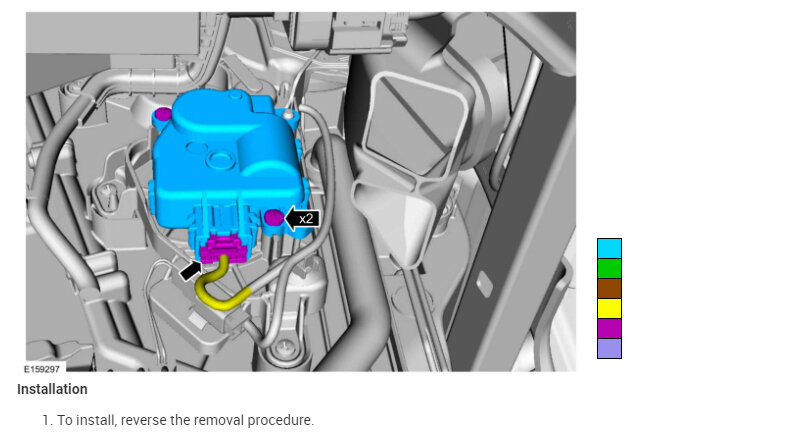 x2

E159297

Installation

1. To install, reverse the removal procedure.