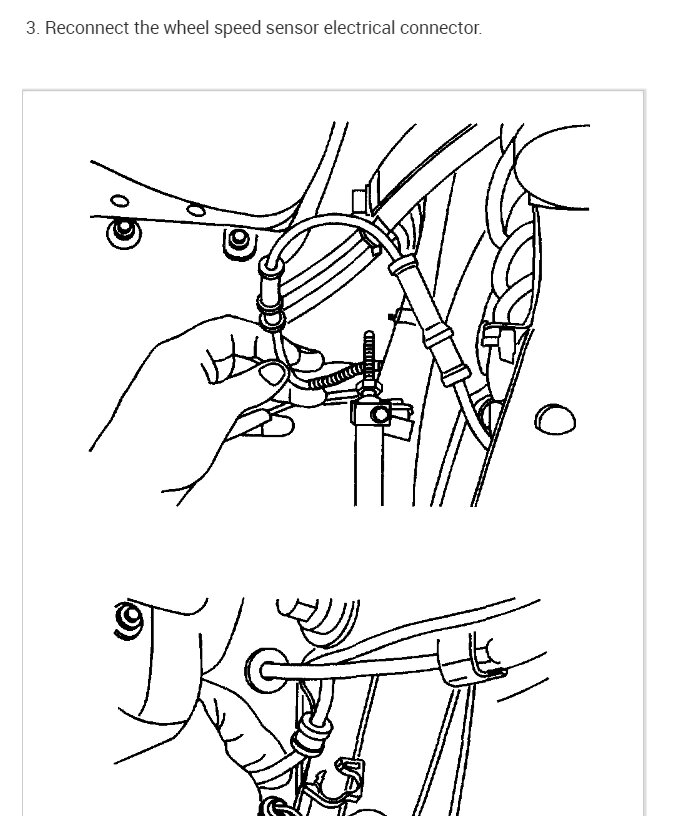 3. Reconnect the wheel speed sensor electrical connector.