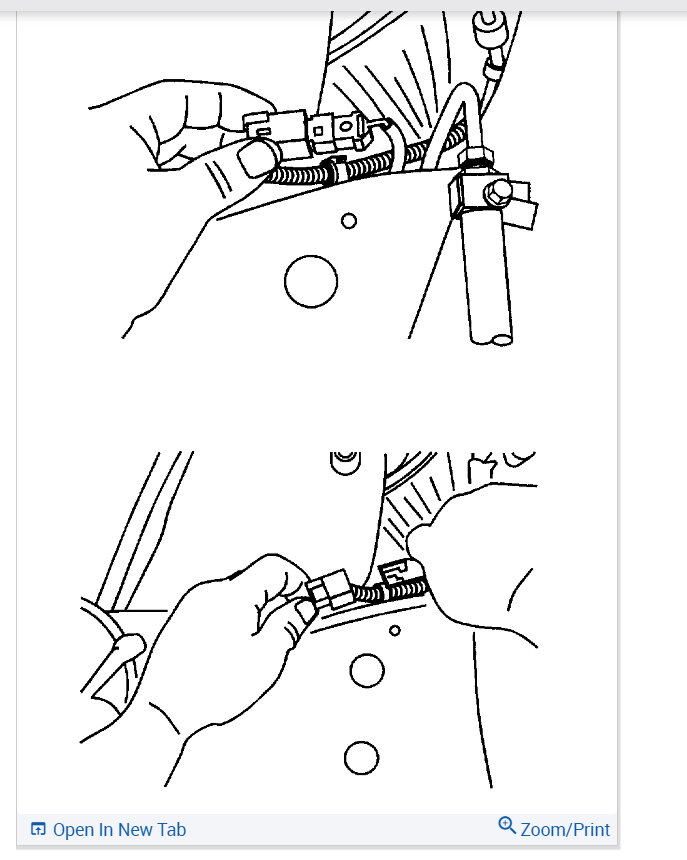 Open In New Tab

Zoom/Print