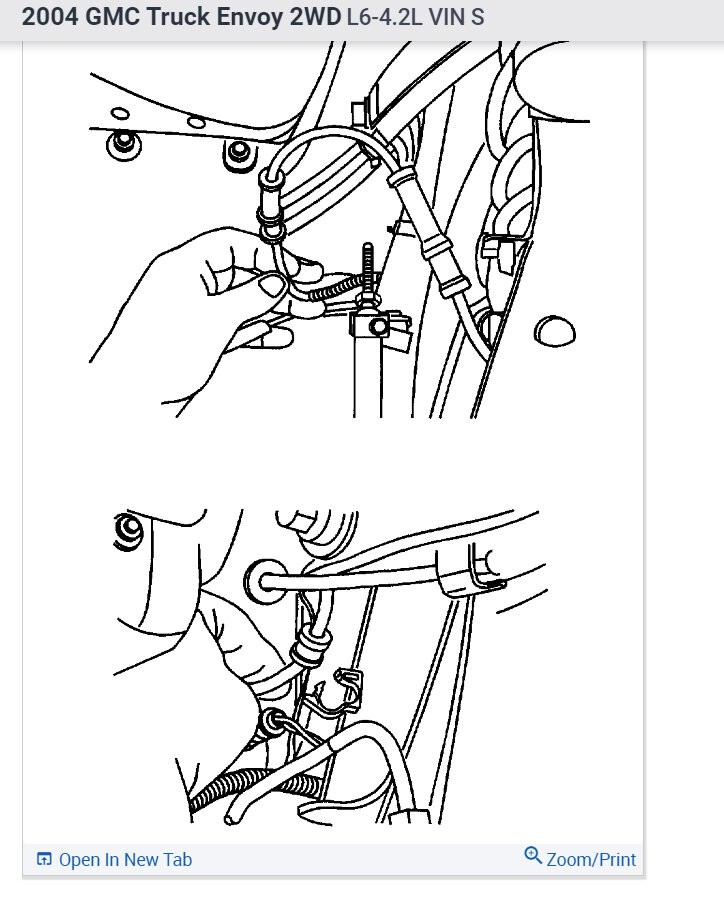 2004 GMC Truck Envoy 2WD L6-4.2L VIN S

Open In New Tab

Zoom/Print