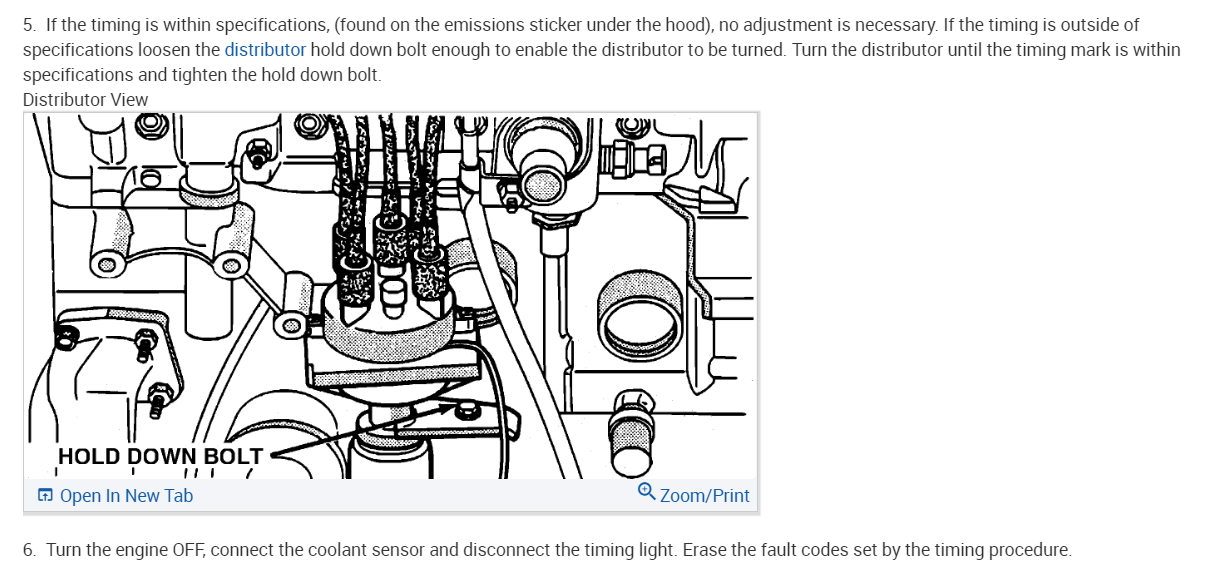 5. If the timing is within specifications, (found on the emissions sticker under the hood), no adjustment is necessary. If the timing is outside of specifications loosen the distributor hold down bolt enough to enable the distributor to be turned. Turn the distributor until the timing mark is within specifications and tighten the hold down bolt.

Distributor View

HOLD DOWN BOLT

Open In New Tab

Zoom/Print

6. Turn the engine OFF, connect the coolant sensor and disconnect the timing light. Erase the fault codes set by the timing procedure.