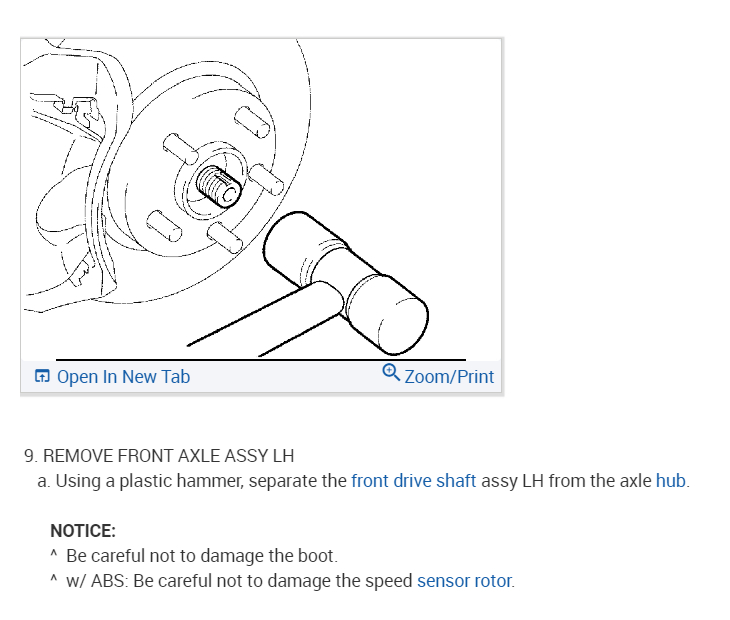 Open In New Tab
Zoom/Print

9. REMOVE FRONT AXLE ASSY LH
a. Using a plastic hammer, separate the front drive shaft assy LH from the axle hub.

NOTICE:
^ Be careful not to damage the boot.
^ w/ ABS: Be careful not to damage the speed sensor rotor.