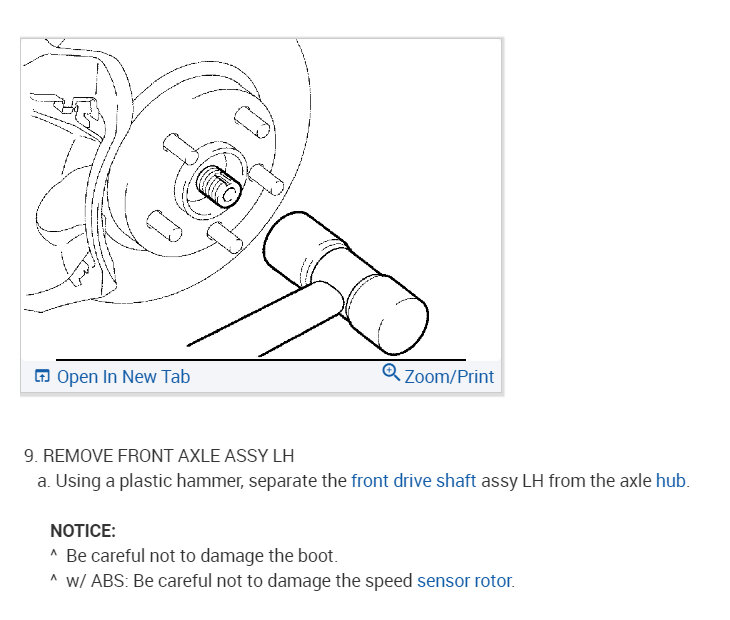 Open In New Tab
Zoom/Print

9. REMOVE FRONT AXLE ASSY LH
a. Using a plastic hammer, separate the front drive shaft assy LH from the axle hub.

NOTICE:
^ Be careful not to damage the boot.
^ w/ ABS: Be careful not to damage the speed sensor rotor.