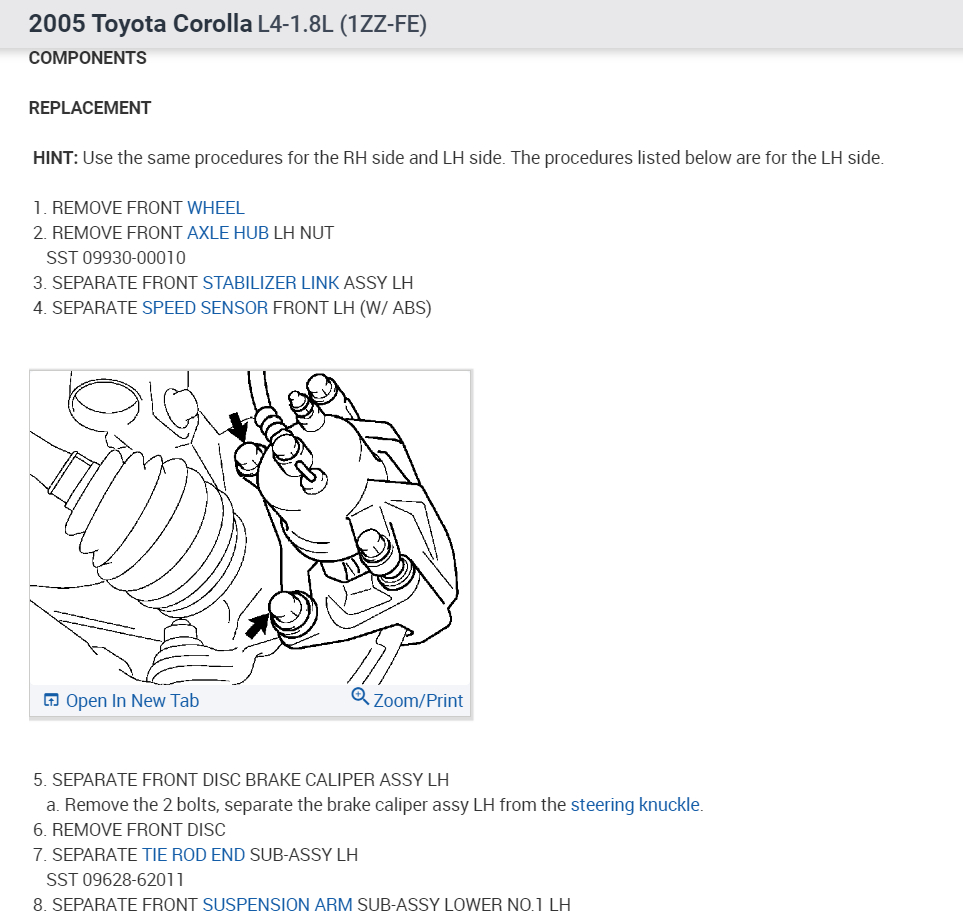 2005 Toyota Corolla L4-1.8L (1ZZ-FE)

COMPONENTS

REPLACEMENT

HINT: Use the same procedures for the RH side and LH side. The procedures listed below are for the LH side.

1. REMOVE FRONT WHEEL
2. REMOVE FRONT AXLE HUB LH NUT
SST 09930-00010
3. SEPARATE FRONT STABILIZER LINK ASSY LH
4. SEPARATE SPEED SENSOR FRONT LH (W/ ABS)

Open In New Tab
Zoom/Print

5. SEPARATE FRONT DISC BRAKE CALIPER ASSY LH
a. Remove the 2 bolts, separate the brake caliper assy LH from the steering knuckle.
6. REMOVE FRONT DISC
7. SEPARATE TIE ROD END SUB-ASSY LH
SST 09628-62011
8. SEPARATE FRONT SUSPENSION ARM SUB-ASSY LOWER NO.1 LH