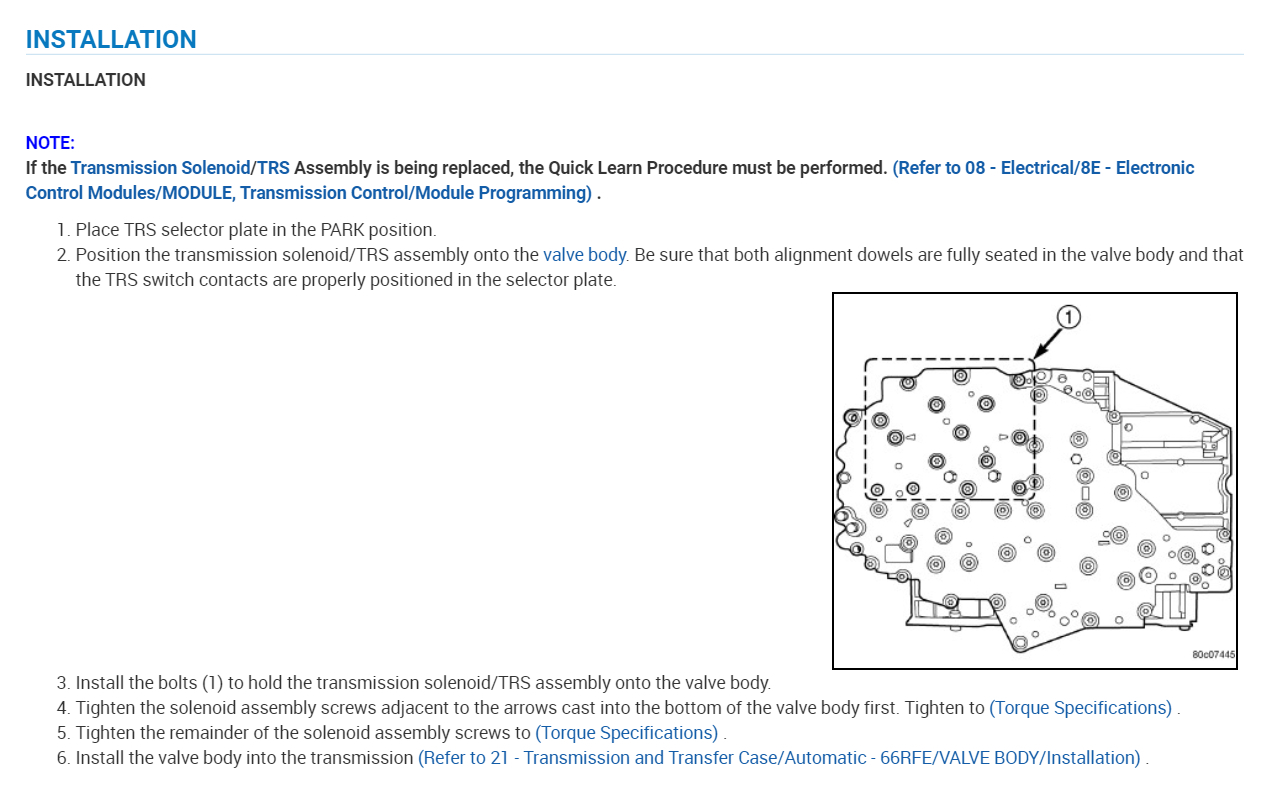 INSTALLATION

INSTALLATION

NOTE:
If the Transmission Solenoid/TRS Assembly is being replaced, the Quick Learn Procedure must be performed. (Refer to 08 - Electrical/8E - Electronic Control Modules/MODULE, Transmission Control/Module Programming) .

1. Place TRS selector plate in the PARK position.
2. Position the transmission solenoid/TRS assembly onto the valve body. Be sure that both alignment dowels are fully seated in the valve body and that the TRS switch contacts are properly positioned in the selector plate.

1

80c07445

3. Install the bolts (1) to hold the transmission solenoid/TRS assembly onto the valve body.
4. Tighten the solenoid assembly screws adjacent to the arrows cast into the bottom of the valve body first. Tighten to (Torque Specifications) .
5. Tighten the remainder of the solenoid assembly screws to (Torque Specifications) .
6. Install the valve body into the transmission (Refer to 21 - Transmission and Transfer Case/Automatic - 66RFE/VALVE BODY/Installation) .