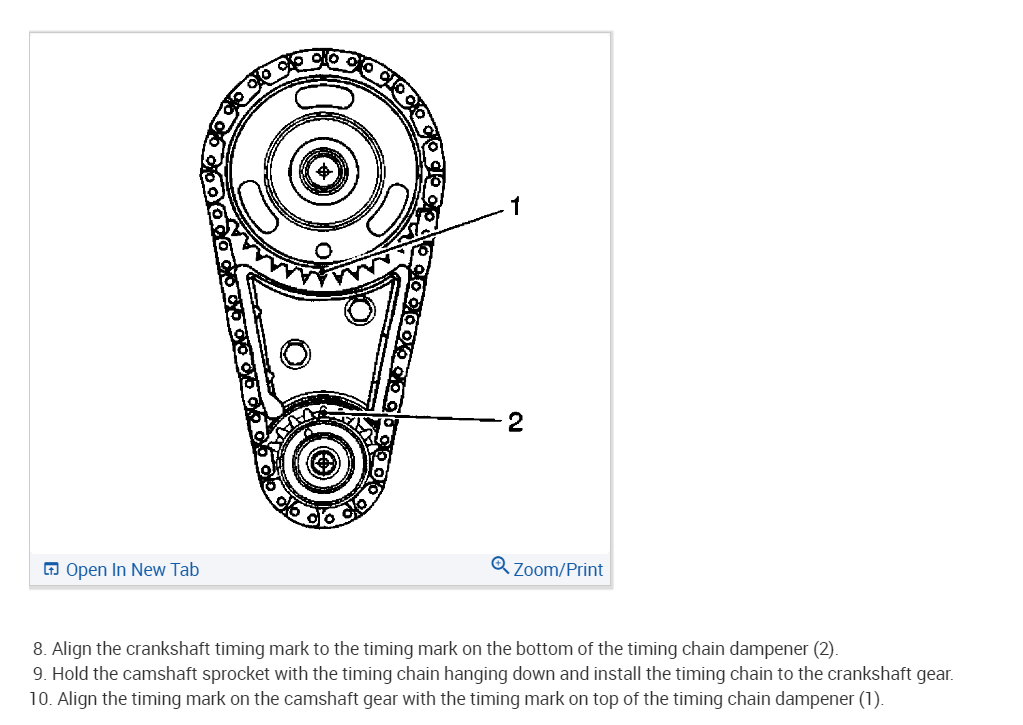 1

2

Open In New Tab

Zoom/Print

8. Align the crankshaft timing mark to the timing mark on the bottom of the timing chain dampener (2).
9. Hold the camshaft sprocket with the timing chain hanging down and install the timing chain to the crankshaft gear.
10. Align the timing mark on the camshaft gear with the timing mark on top of the timing chain dampener (1).