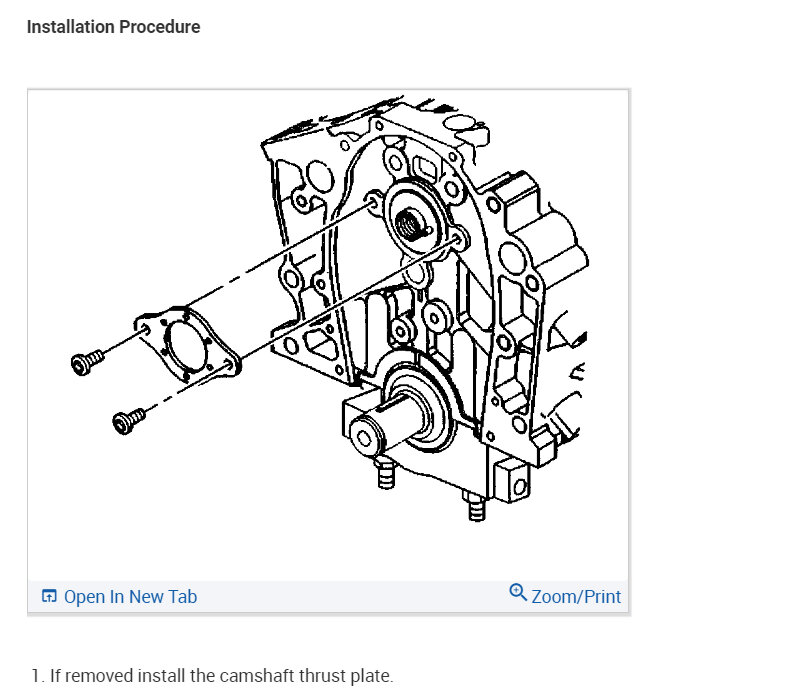 Installation Procedure

Open In New Tab

Zoom/Print

1. If removed install the camshaft thrust plate.