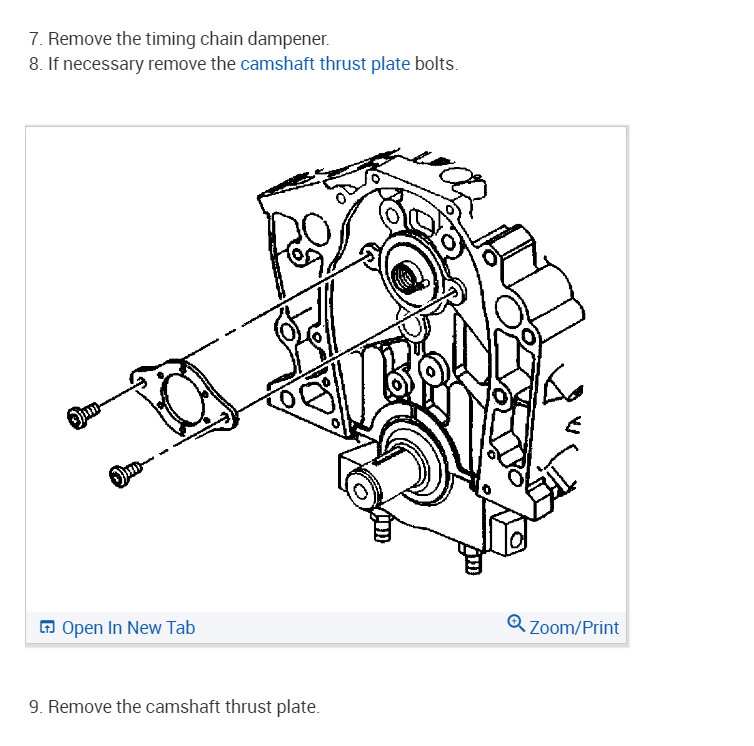 7. Remove the timing chain dampener.
8. If necessary remove the camshaft thrust plate bolts.

Open In New Tab

Zoom/Print

9. Remove the camshaft thrust plate.