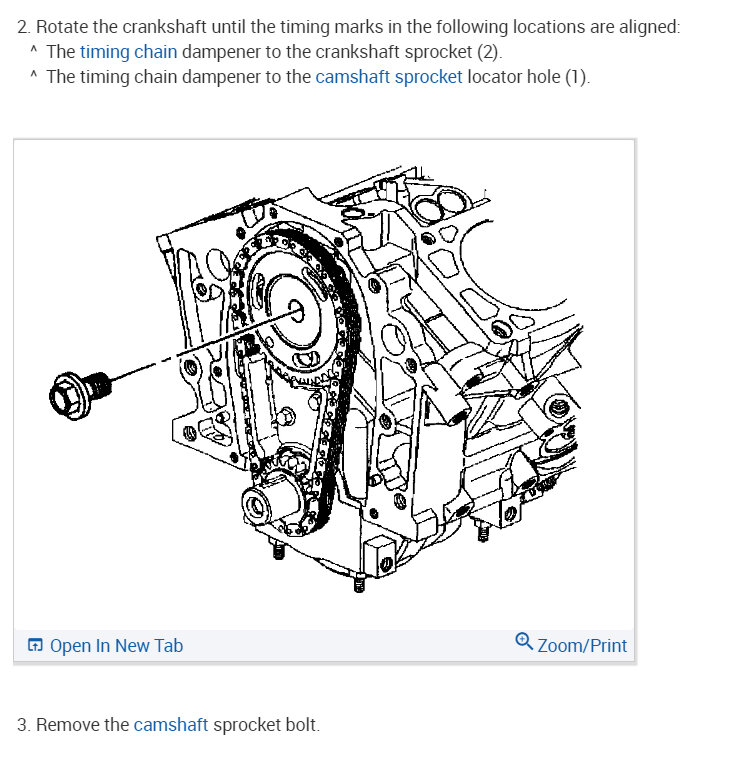 2. Rotate the crankshaft until the timing marks in the following locations are aligned:
^ The timing chain dampener to the crankshaft sprocket (2).
^ The timing chain dampener to the camshaft sprocket locator hole (1).

Open In New Tab

Zoom/Print

3. Remove the camshaft sprocket bolt.