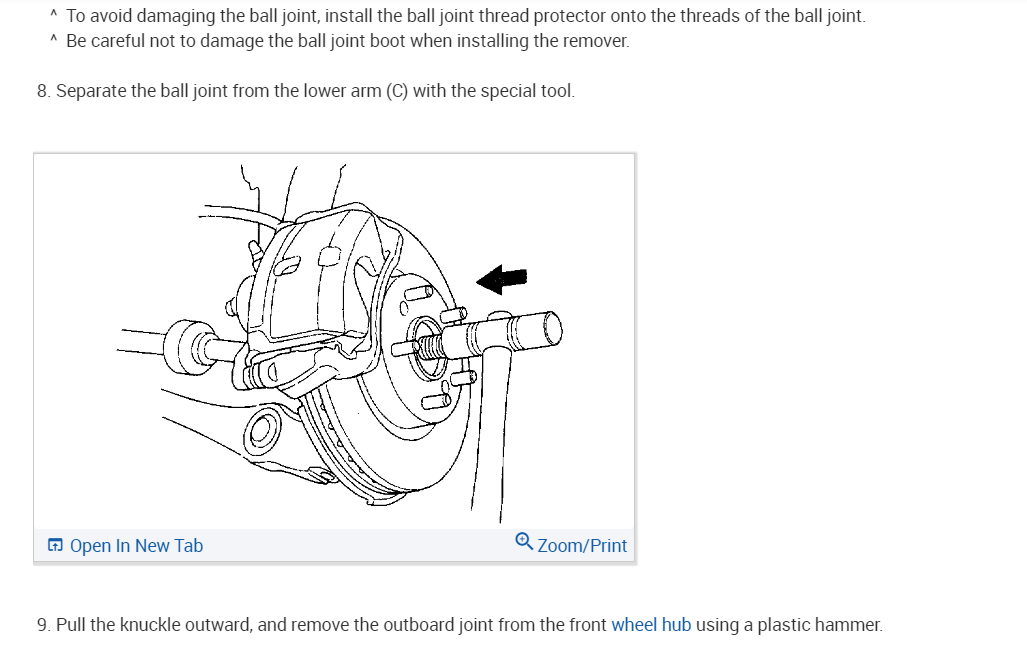 ^ To avoid damaging the ball joint, install the ball joint thread protector onto the threads of the ball joint.
^ Be careful not to damage the ball joint boot when installing the remover.

8. Separate the ball joint from the lower arm (C) with the special tool.

Open In New Tab
Zoom/Print

9. Pull the knuckle outward, and remove the outboard joint from the front wheel hub using a plastic hammer.