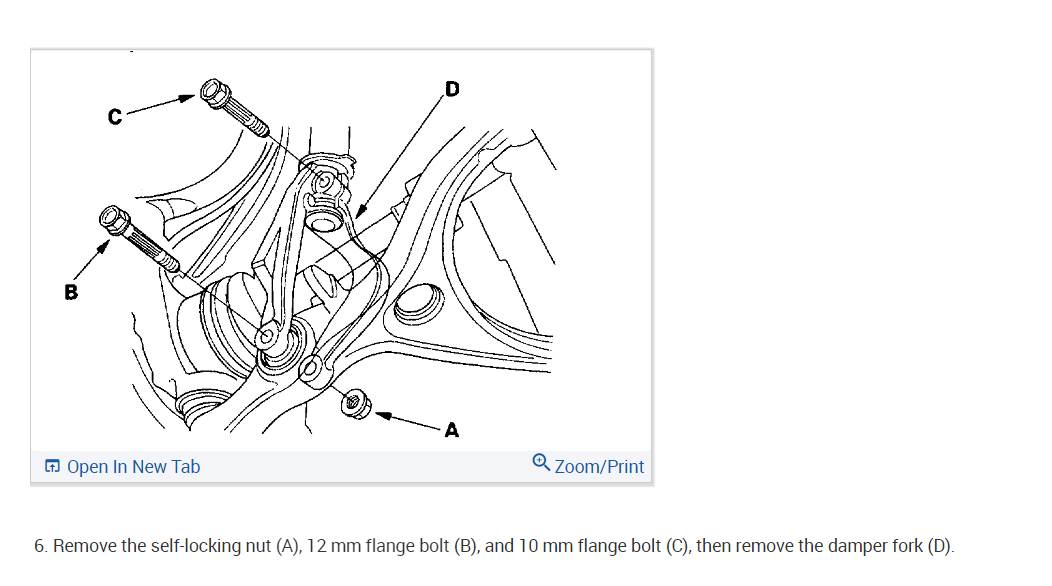 C

D

B

A

Open In New Tab

Zoom/Print

6. Remove the self-locking nut (A), 12 mm flange bolt (B), and 10 mm flange bolt (C), then remove the damper fork (D).