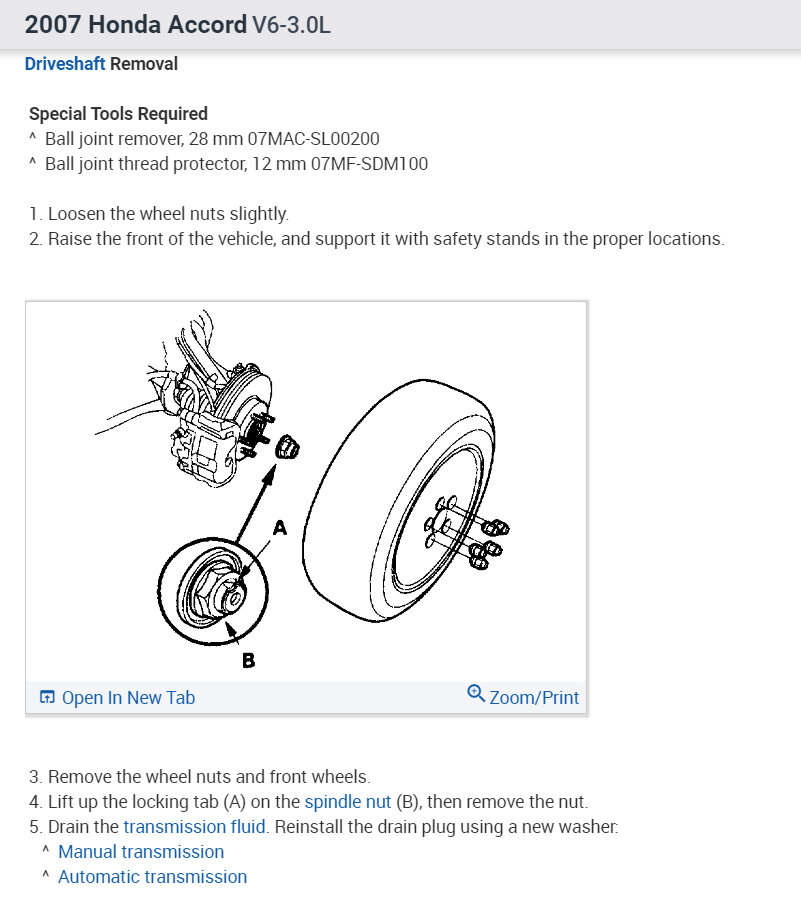 2007 Honda Accord V6-3.0L

Driveshaft Removal

Special Tools Required
^ Ball joint remover, 28 mm 07MAC-SL00200
^ Ball joint thread protector, 12 mm 07MF-SDM100

1. Loosen the wheel nuts slightly.
2. Raise the front of the vehicle, and support it with safety stands in the proper locations.

A

B

Open In New Tab

Zoom/Print

3. Remove the wheel nuts and front wheels.
4. Lift up the locking tab (A) on the spindle nut (B), then remove the nut.
5. Drain the transmission fluid. Reinstall the drain plug using a new washer:
^ Manual transmission
^ Automatic transmission