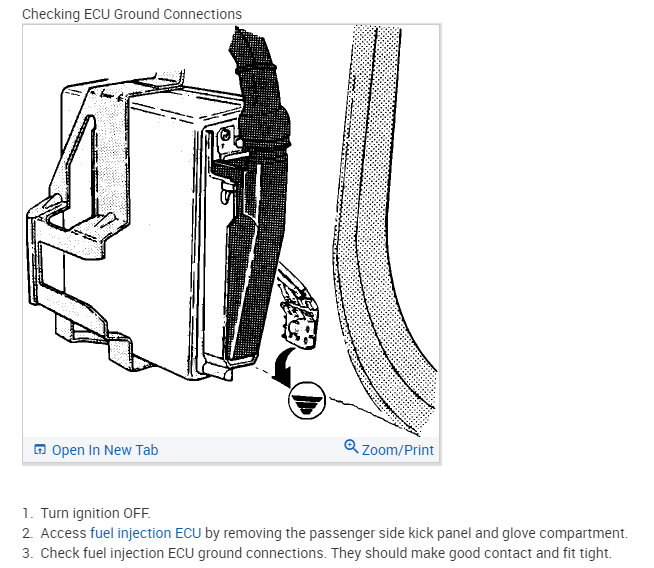 Checking ECU Ground Connections

Open In New Tab
Zoom/Print

1. Turn ignition OFF.
2. Access fuel injection ECU by removing the passenger side kick panel and glove compartment.
3. Check fuel injection ECU ground connections. They should make good contact and fit tight.