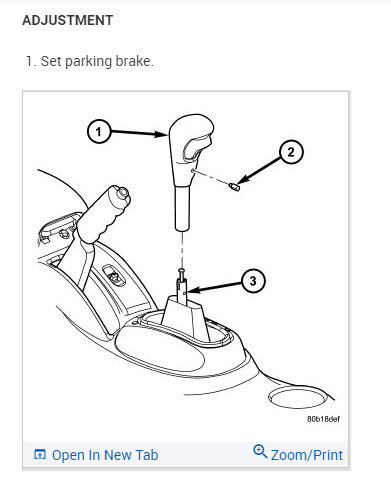 ADJUSTMENT

1. Set parking brake.

1

2

3

80b18def

Open In New Tab

Zoom/Print