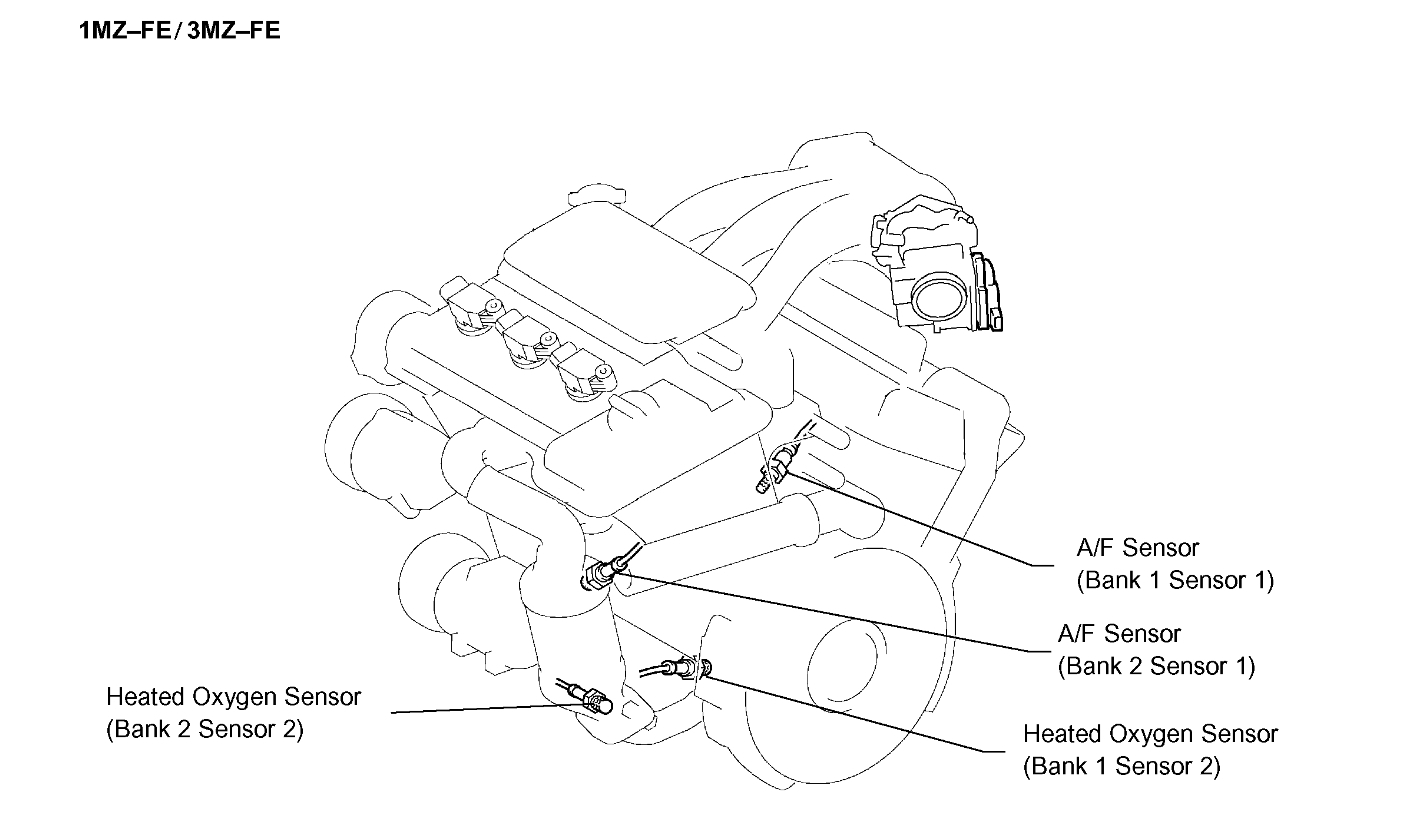 1MZ–FE / 3MZ–FE

A/F Sensor
(Bank 1 Sensor 1)

A/F Sensor
(Bank 2 Sensor 1)

Heated Oxygen Sensor
(Bank 2 Sensor 2)

Heated Oxygen Sensor
(Bank 1 Sensor 2)