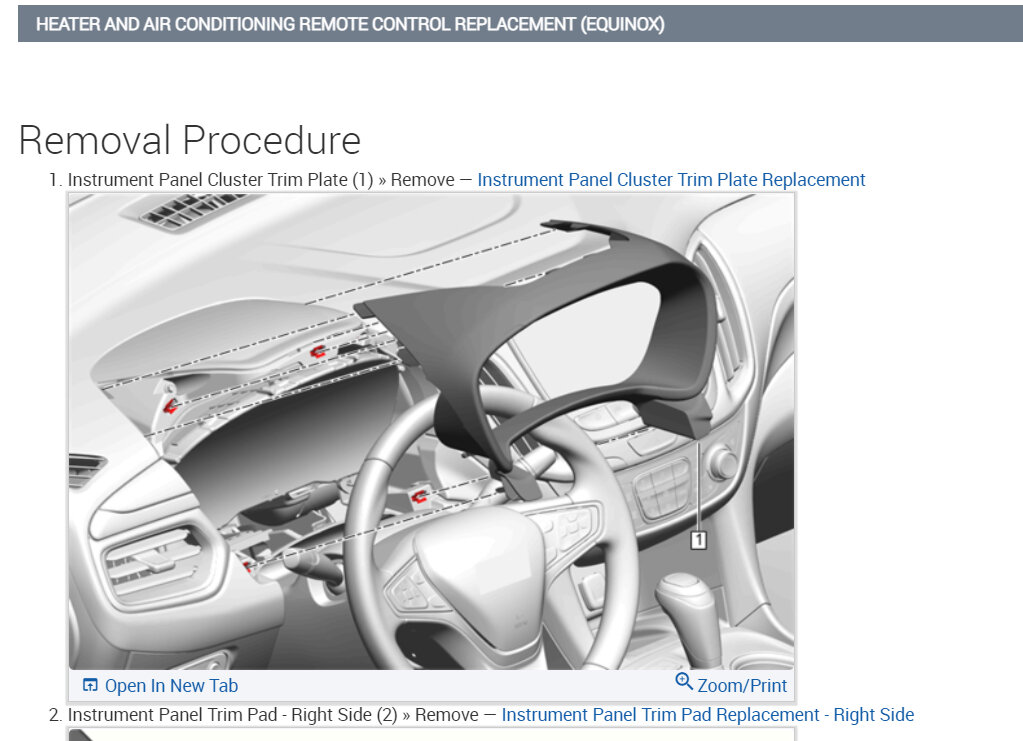 HEATER AND AIR CONDITIONING REMOTE CONTROL REPLACEMENT (EQUINOX)

Removal Procedure

1. Instrument Panel Cluster Trim Plate (1) » Remove — Instrument Panel Cluster Trim Plate Replacement

1

Open In New Tab

Zoom/Print

2. Instrument Panel Trim Pad - Right Side (2) » Remove — Instrument Panel Trim Pad Replacement - Right Side