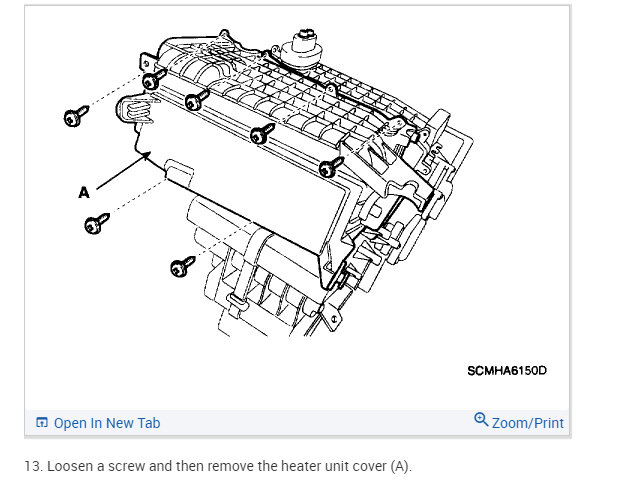 A

SCMHA6150D

Open In New Tab

Zoom/Print

13. Loosen a screw and then remove the heater unit cover (A).