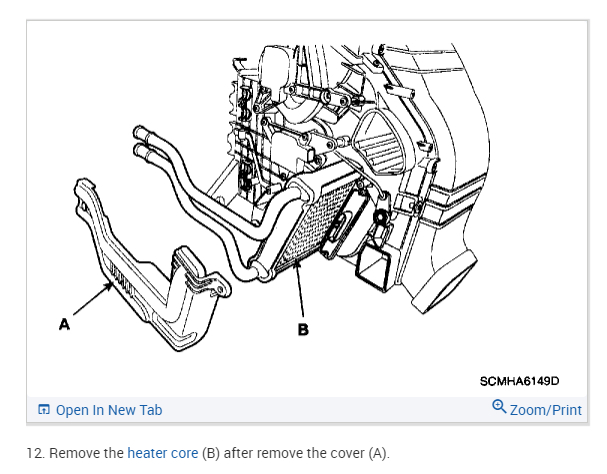 A

B

SCMHA6149D

Open In New Tab

Zoom/Print

12. Remove the heater core (B) after remove the cover (A).