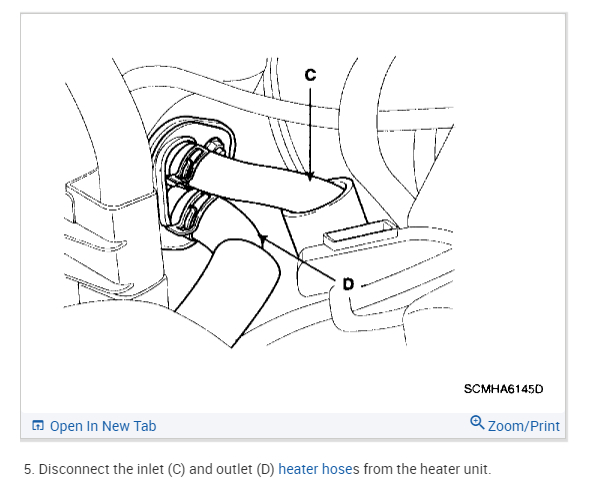 C

D

SCMHA6145D

Open In New Tab

Zoom/Print

5. Disconnect the inlet (C) and outlet (D) heater hoses from the heater unit.