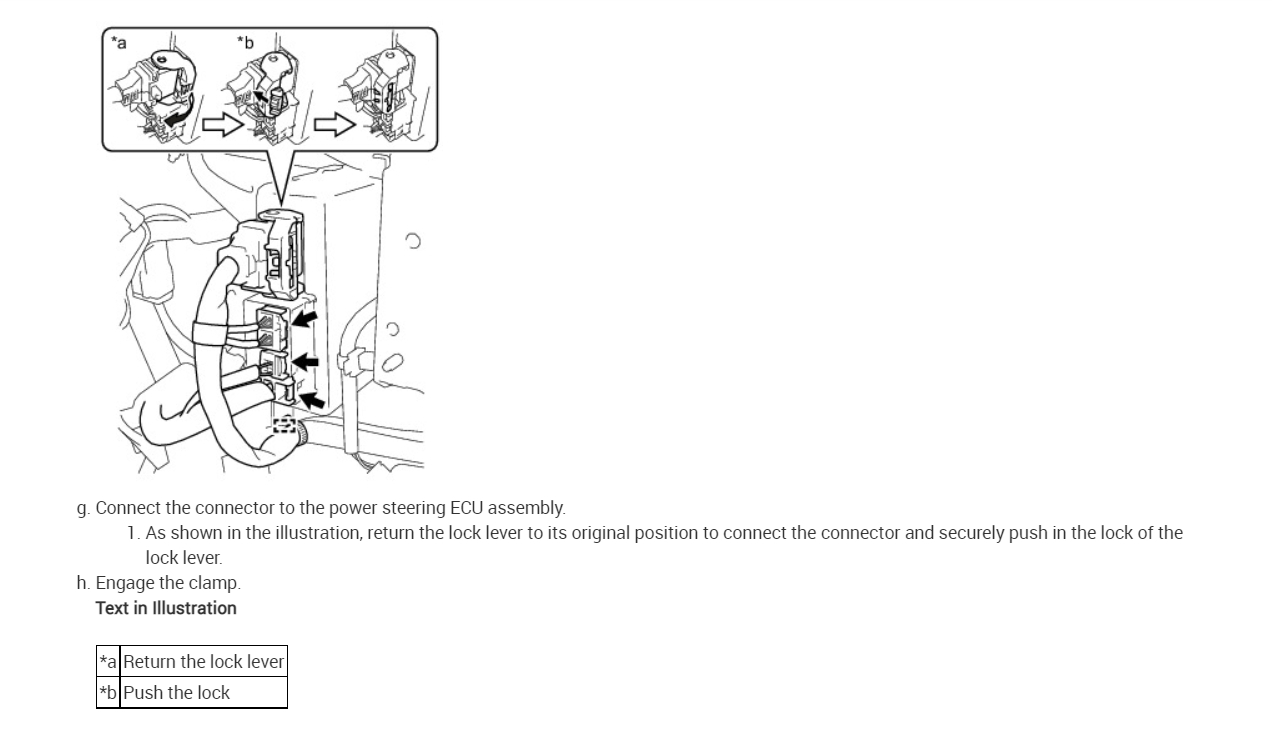 *a *b

g. Connect the connector to the power steering ECU assembly.

1. As shown in the illustration, return the lock lever to its original position to connect the connector and securely push in the lock of the lock lever.

h. Engage the clamp.

Text in Illustration

| *a | Return the lock lever |
|---|---|
| *b | Push the lock |