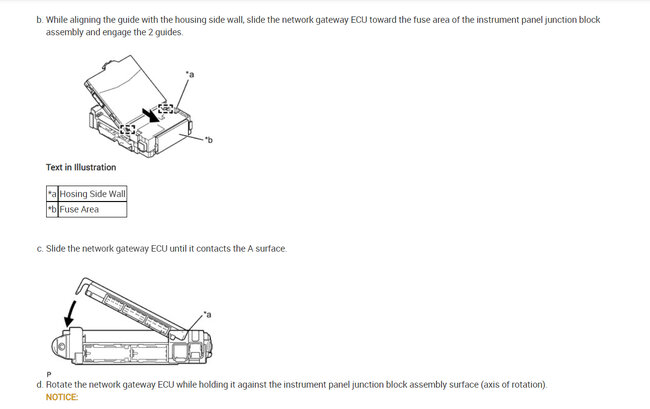 b. While aligning the guide with the housing side wall, slide the network gateway ECU toward the fuse area of the instrument panel junction block assembly and engage the 2 guides.

*a

*b

Text in Illustration

| *a | Hosing Side Wall |
|---|---|
| *b | Fuse Area |

c. Slide the network gateway ECU until it contacts the A surface.

*a

P

d. Rotate the network gateway ECU while holding it against the instrument panel junction block assembly surface (axis of rotation).

NOTICE: