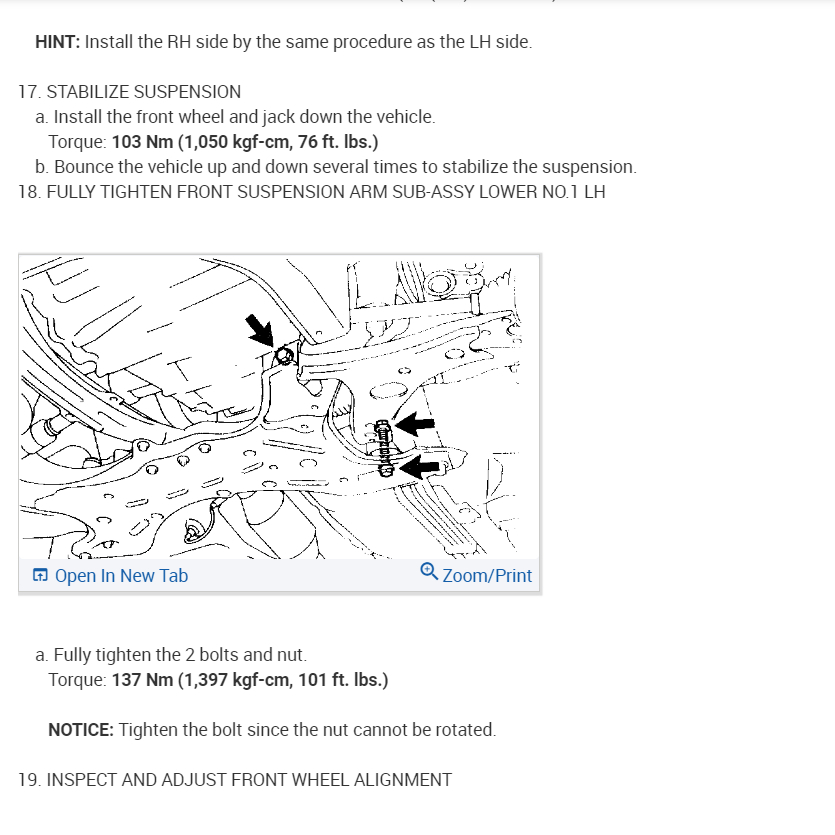 HINT: Install the RH side by the same procedure as the LH side.

17. STABILIZE SUSPENSION
a. Install the front wheel and jack down the vehicle.
Torque: 103 Nm (1,050 kgf-cm, 76 ft. lbs.)
b. Bounce the vehicle up and down several times to stabilize the suspension.
18. FULLY TIGHTEN FRONT SUSPENSION ARM SUB-ASSY LOWER NO.1 LH

Open In New Tab
Zoom/Print

a. Fully tighten the 2 bolts and nut.
Torque: 137 Nm (1,397 kgf-cm, 101 ft. lbs.)

NOTICE: Tighten the bolt since the nut cannot be rotated.

19. INSPECT AND ADJUST FRONT WHEEL ALIGNMENT