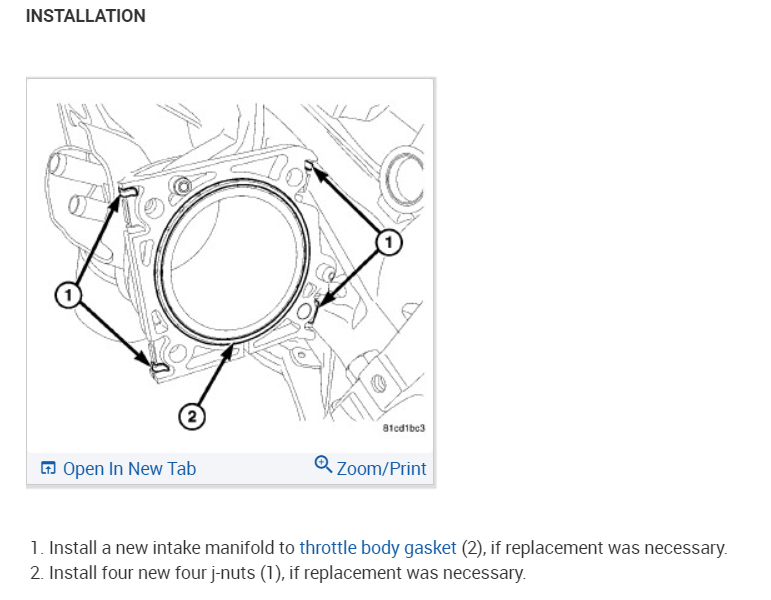 INSTALLATION

1

1

2

81cd1bc3

Open In New Tab

Zoom/Print

1. Install a new intake manifold to throttle body gasket (2), if replacement was necessary.
2. Install four new four j-nuts (1), if replacement was necessary.