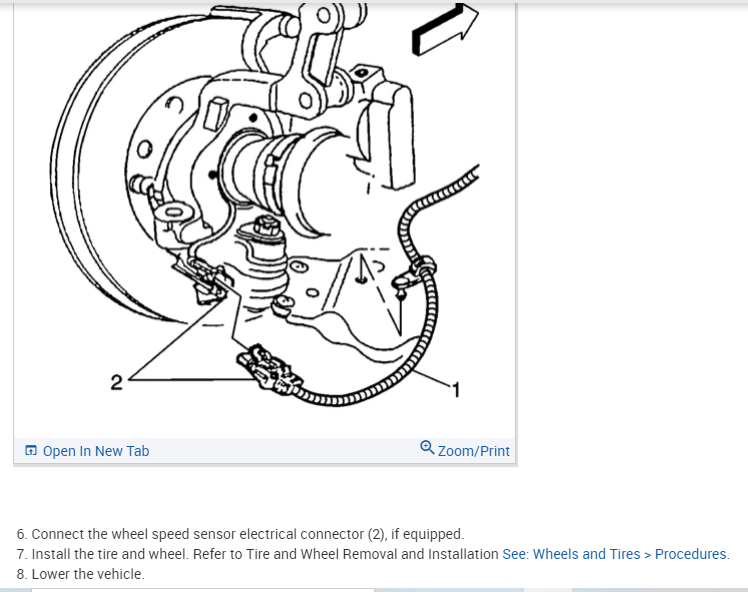 2

1

Open In New Tab

Zoom/Print

6. Connect the wheel speed sensor electrical connector (2), if equipped.
7. Install the tire and wheel. Refer to Tire and Wheel Removal and Installation See: Wheels and Tires > Procedures.
8. Lower the vehicle.