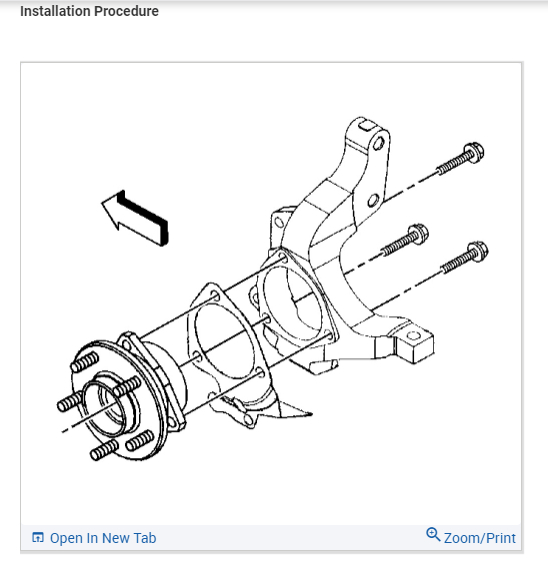 Installation Procedure

Open In New Tab

Zoom/Print