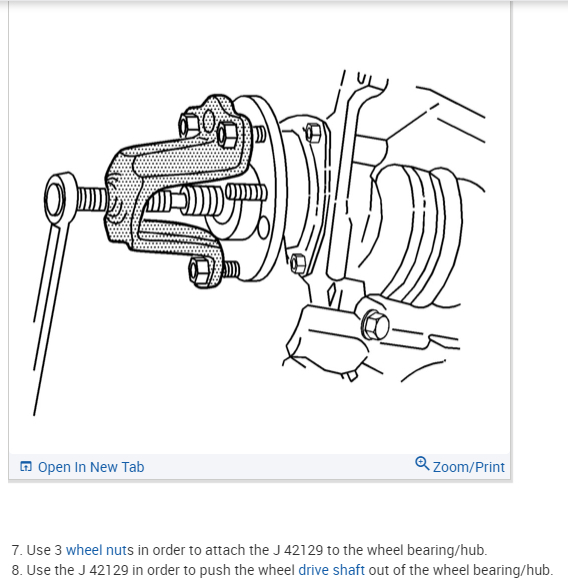 Open In New Tab

Zoom/Print

7. Use 3 wheel nuts in order to attach the J 42129 to the wheel bearing/hub.
8. Use the J 42129 in order to push the wheel drive shaft out of the wheel bearing/hub.