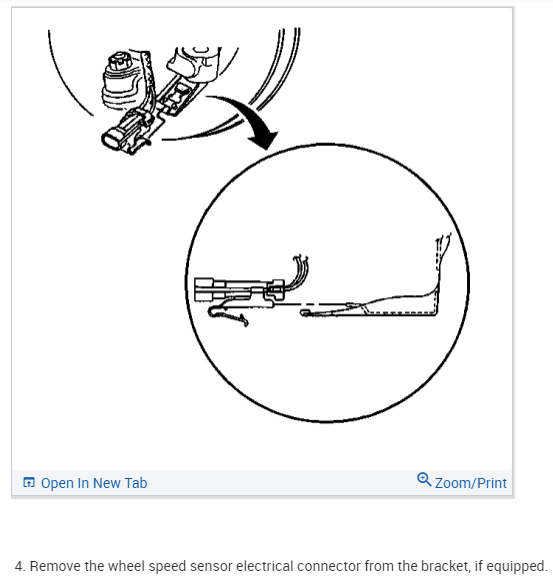 Open In New Tab

Zoom/Print

4. Remove the wheel speed sensor electrical connector from the bracket, if equipped.